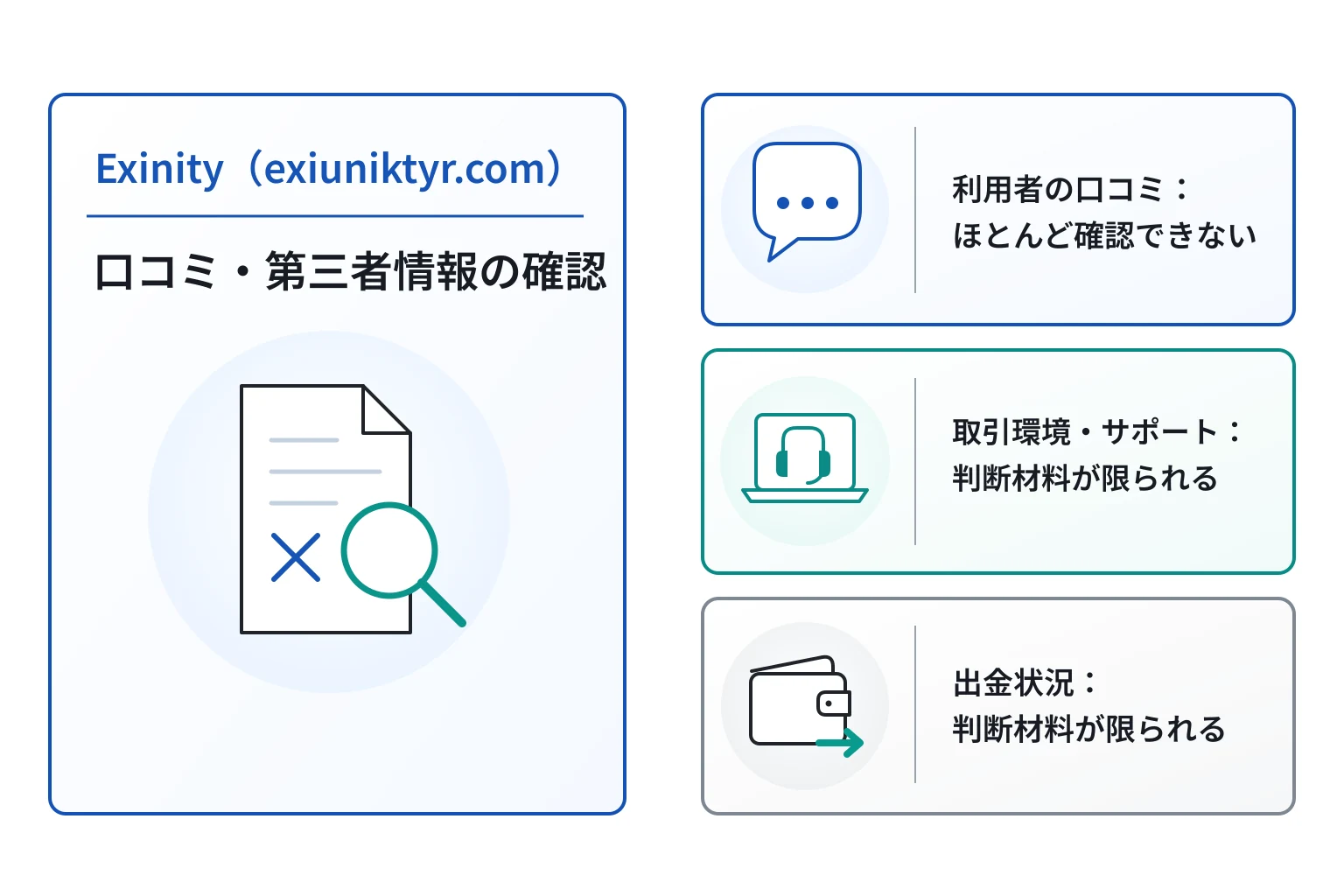 Exinity（exiuniktyr.com）

口コミ・第三者情報の確認

利用者の口コミ：
ほとんど確認できない

取引環境・サポート：
判断材料が限られる

出金状況：
判断材料が限られる