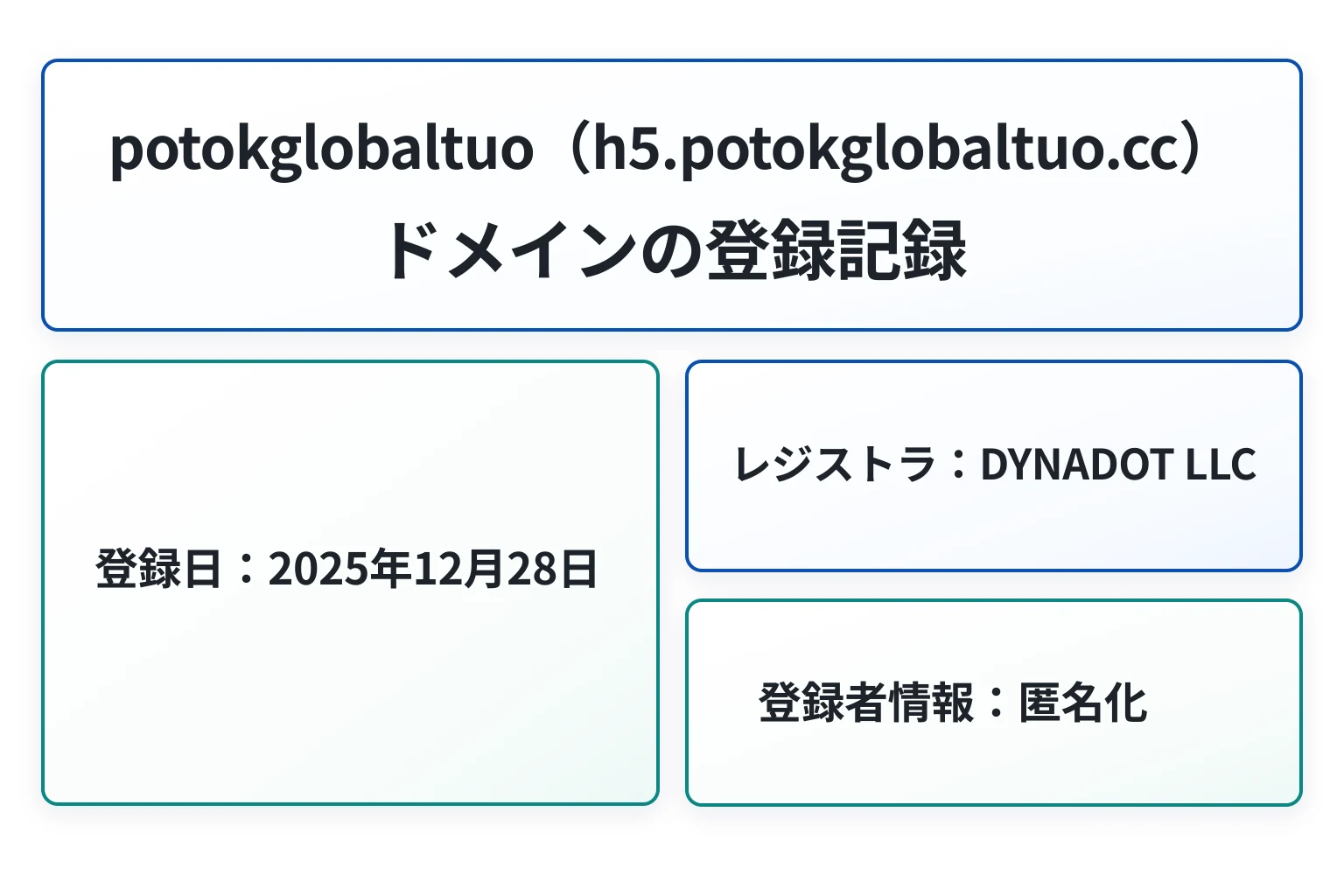 potokglobaltuo（h5.potokglobaltuo.cc）ドメインの登録記録

登録日：2025年12月28日

レジストラ：DYNADOT LLC

登録者情報：匿名化