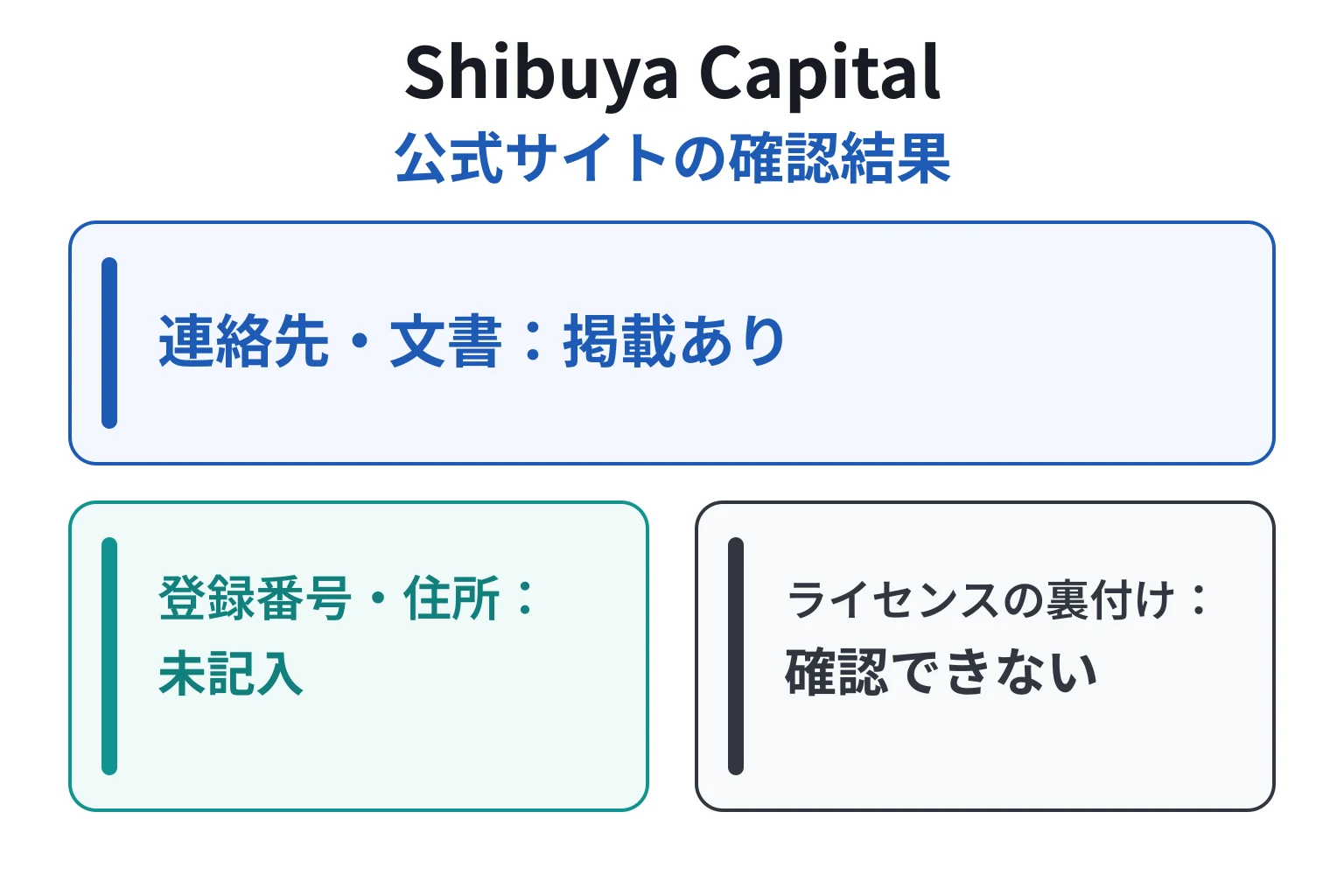 Shibuya Capital
公式サイトの確認結果

連絡先・文書：掲載あり

登録番号・住所：
未記入

ライセンスの裏付け：
確認できない