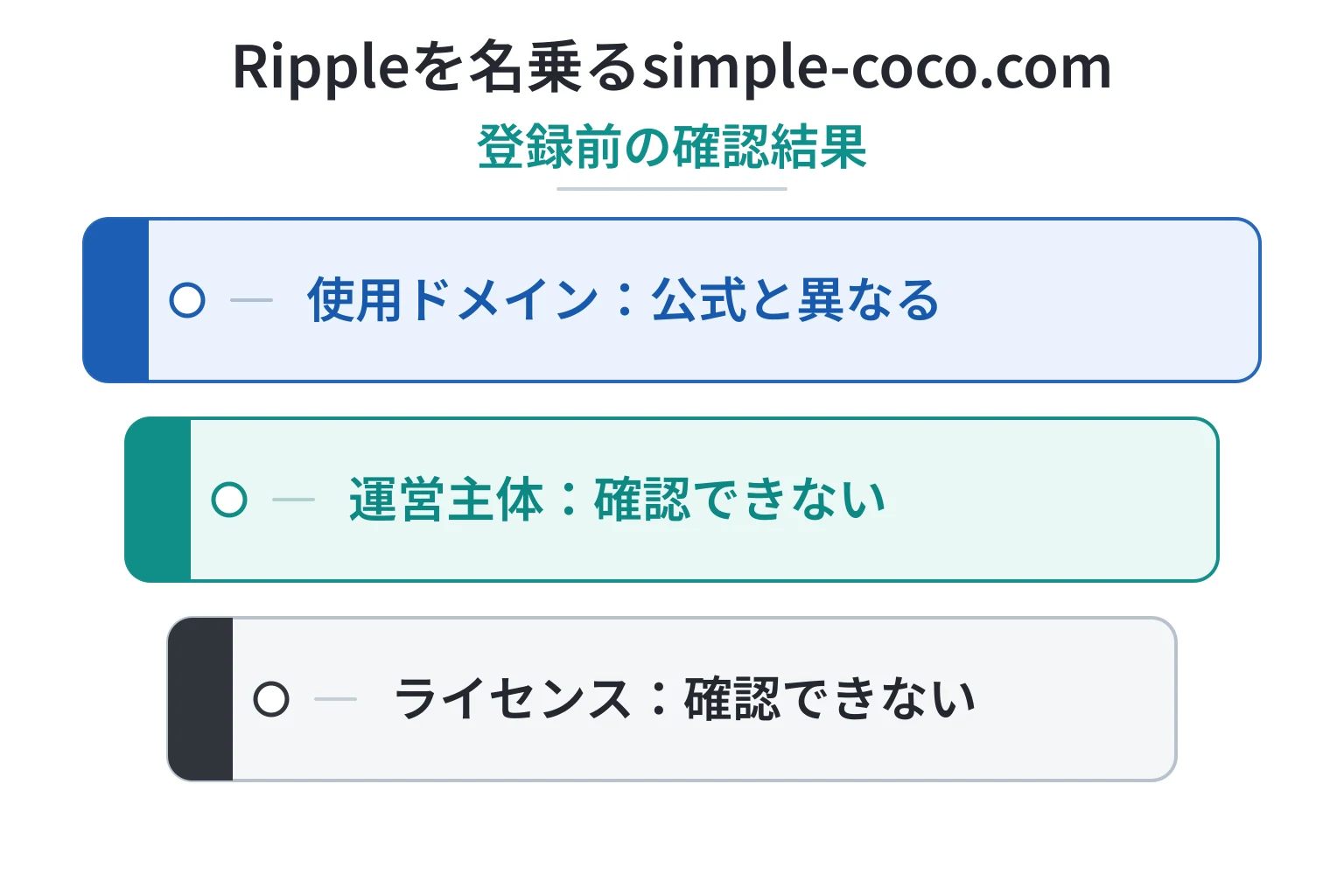 Rippleを名乗るsimple-coco.com
登録前の確認結果

使用ドメイン：公式と異なる

運営主体：確認できない

ライセンス：確認できない