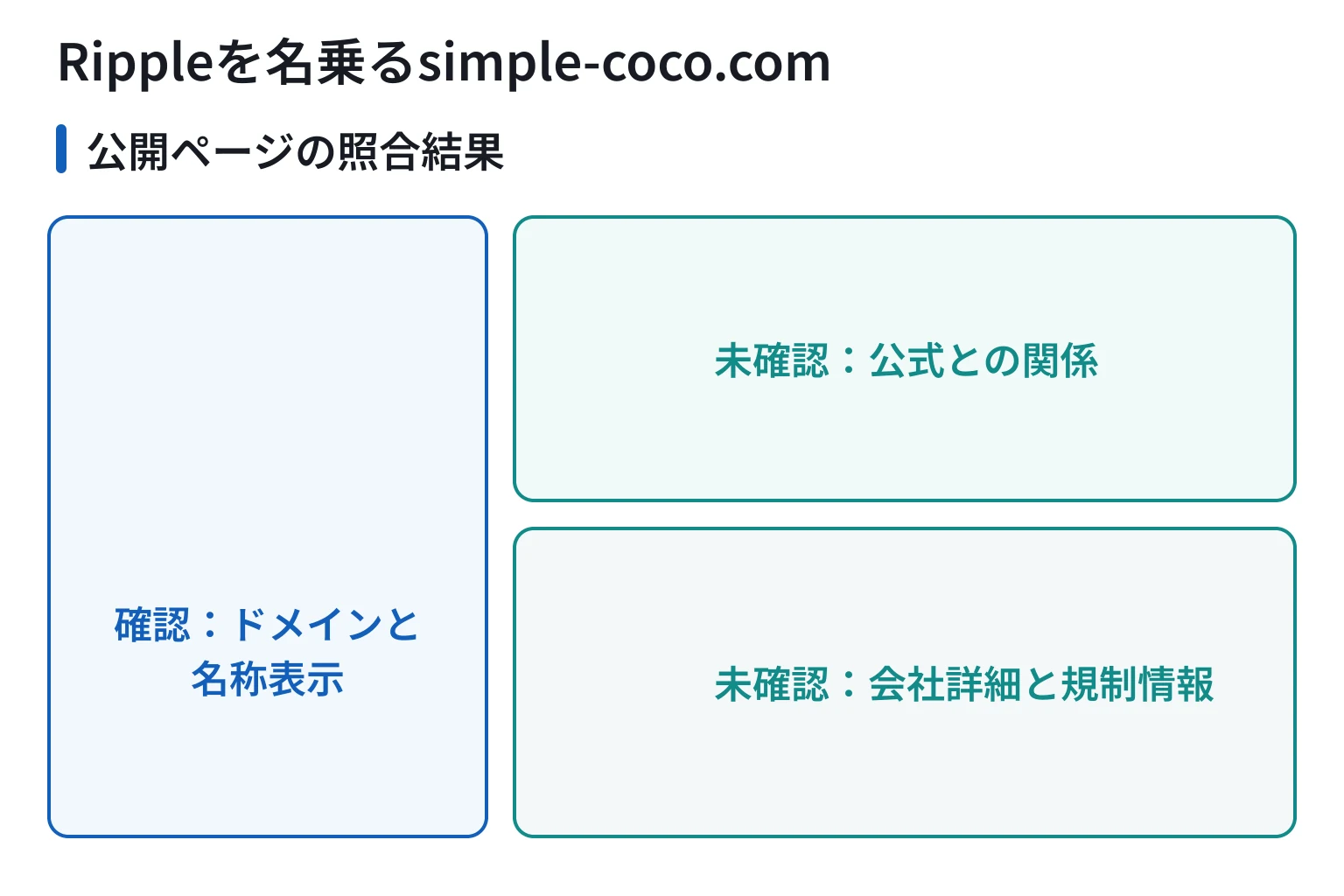 Rippleを名乗るsimple-coco.com

公開ページの照合結果

確認：ドメインと名称表示

未確認：公式との関係

未確認：会社詳細と規制情報