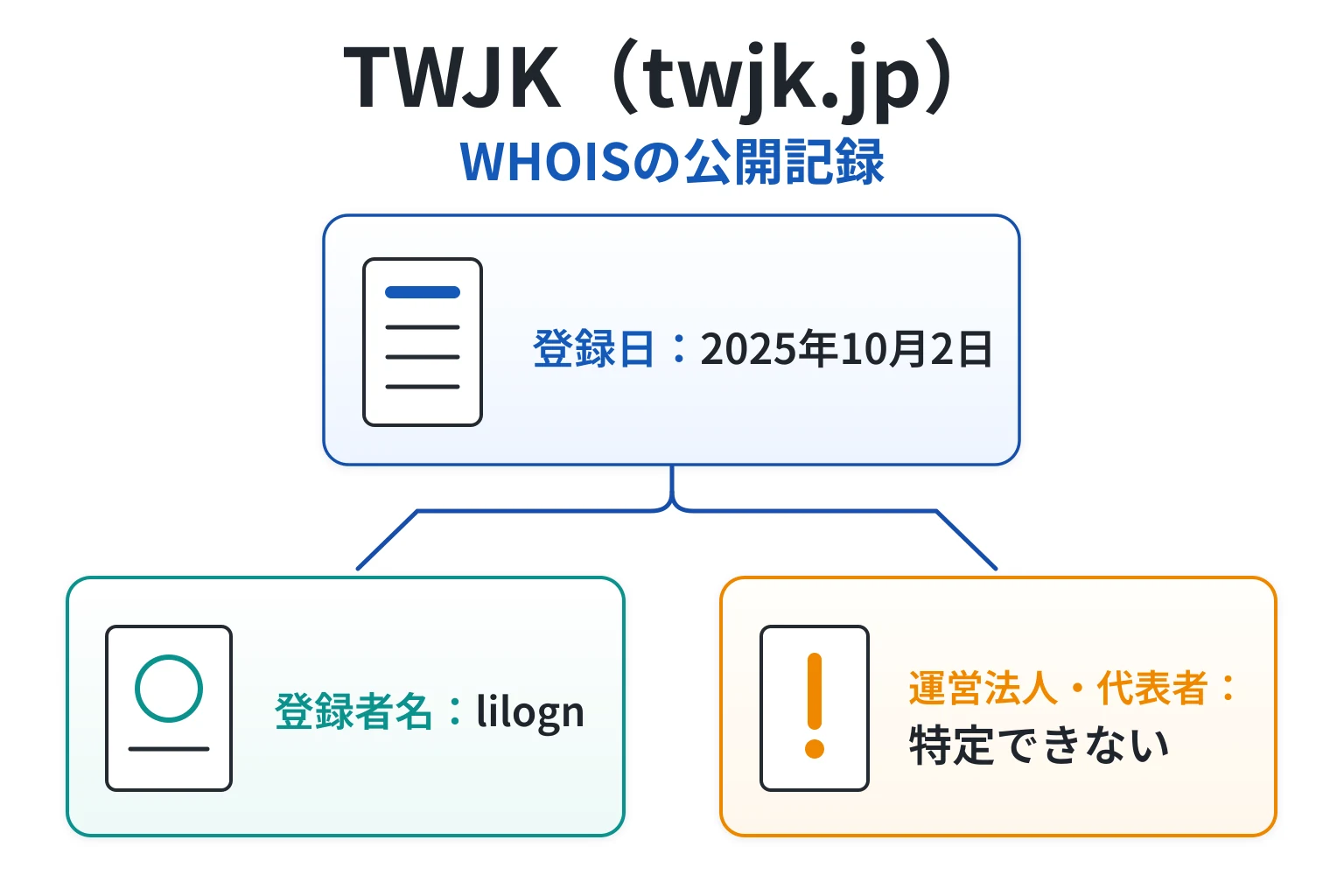 TWJK（twjk.jp）
WHOISの公開記録

登録日：2025年10月2日

登録者名：lilogn

運営法人・代表者：
特定できない