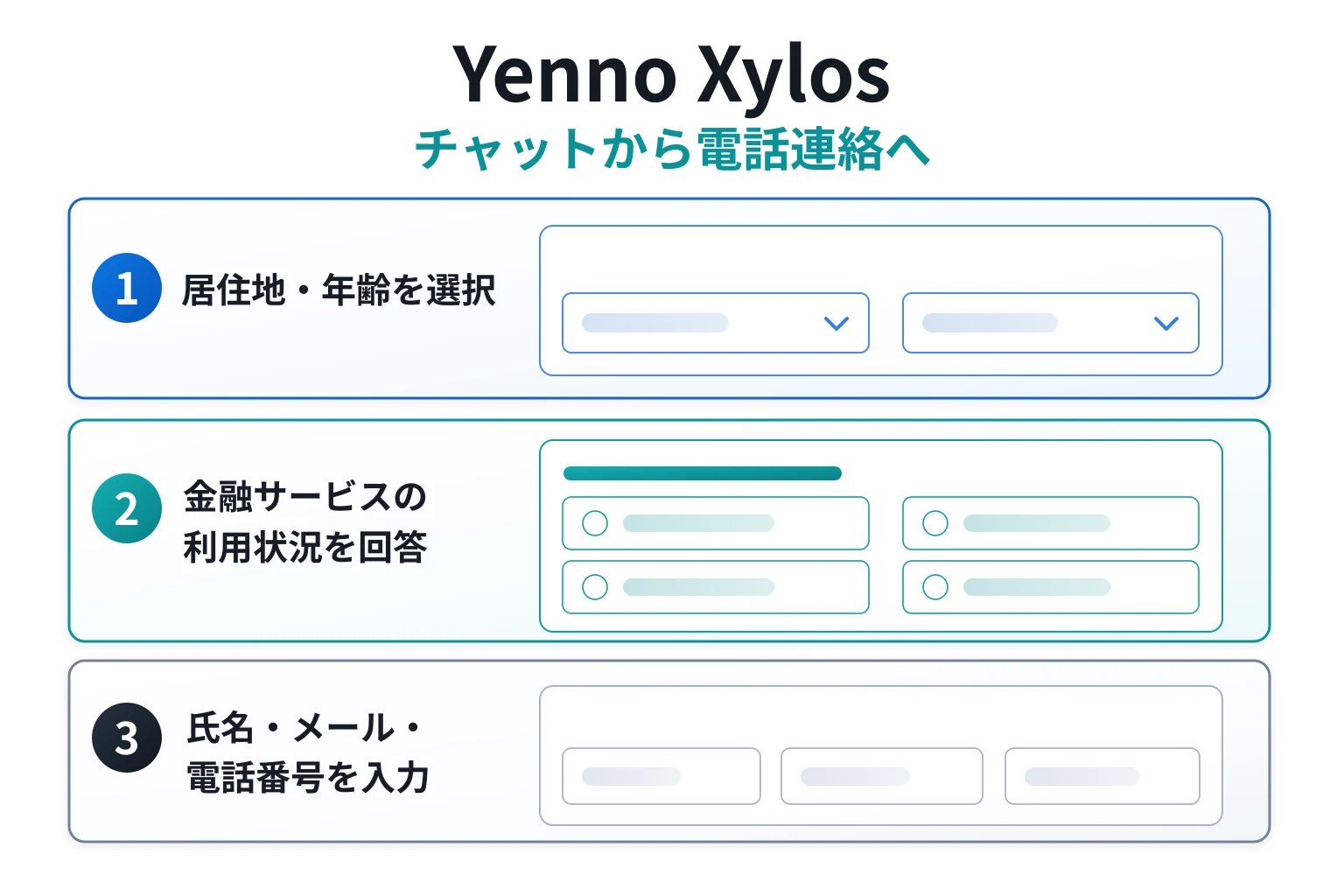 Yenno Xylos
チャットから電話連絡へ

1 居住地・年齢を選択

2 金融サービスの利用状況を回答

3 氏名・メール・電話番号を入力