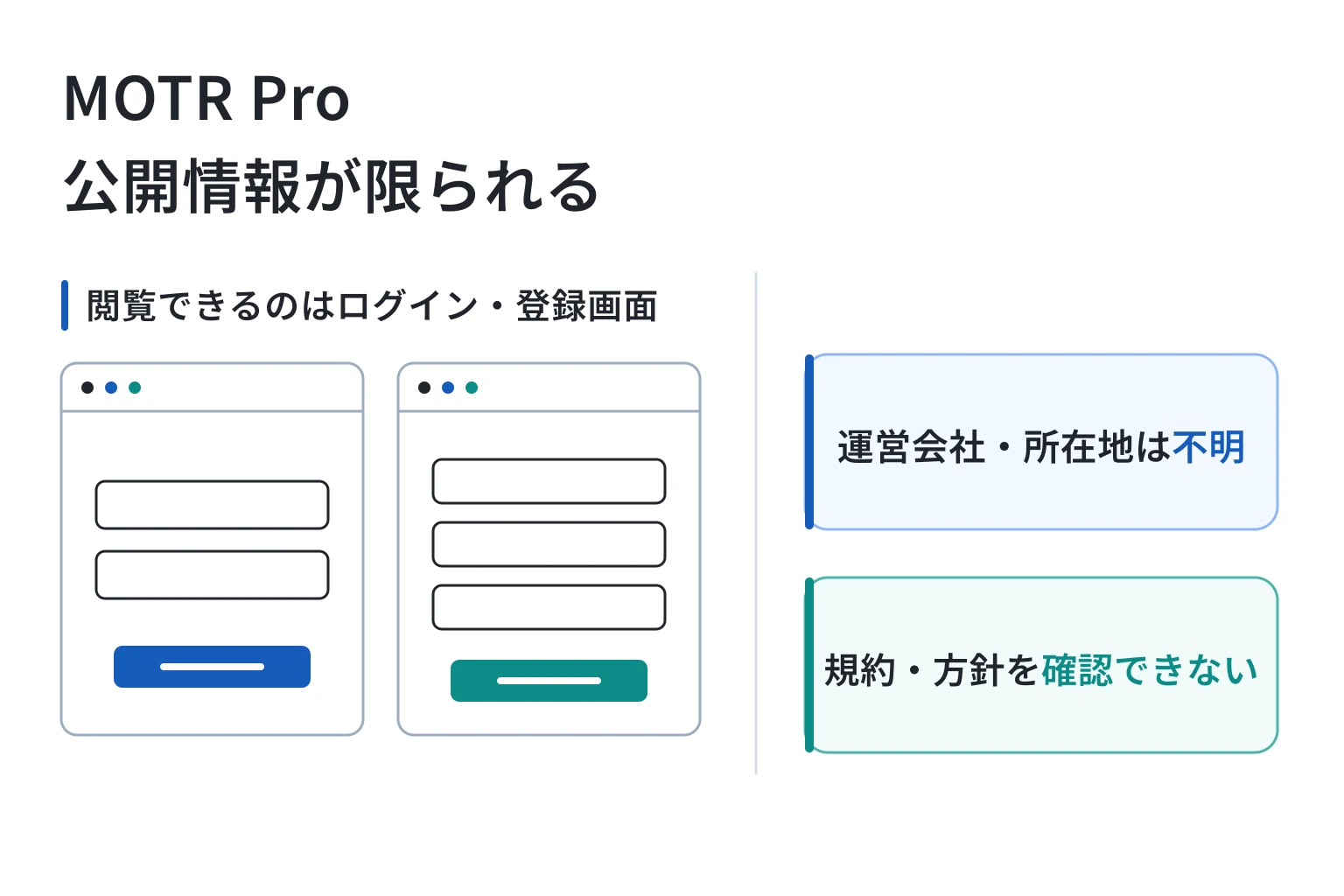 MOTR Pro
公開情報が限られる

閲覧できるのはログイン・登録画面

運営会社・所在地は不明

規約・方針を確認できない