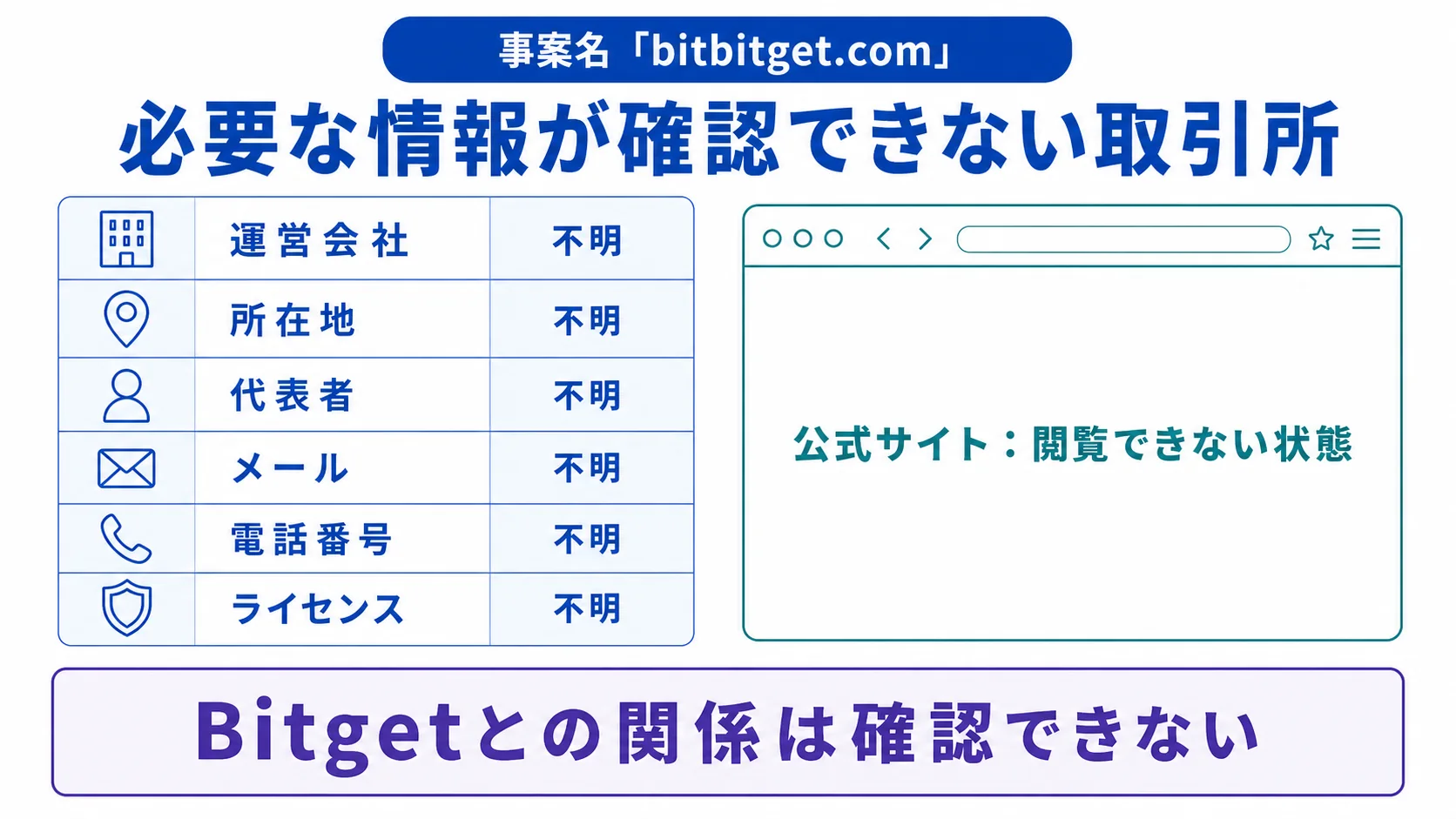 事案名「bitbitget.com」

必要な情報が確認できない取引所

| 運営会社 | 不明 |
|---|---|
| 所在地 | 不明 |
| 代表者 | 不明 |
| メール | 不明 |
| 電話番号 | 不明 |
| ライセンス | 不明 |

公式サイト：閲覧できない状態

Bitgetとの関係は確認できない