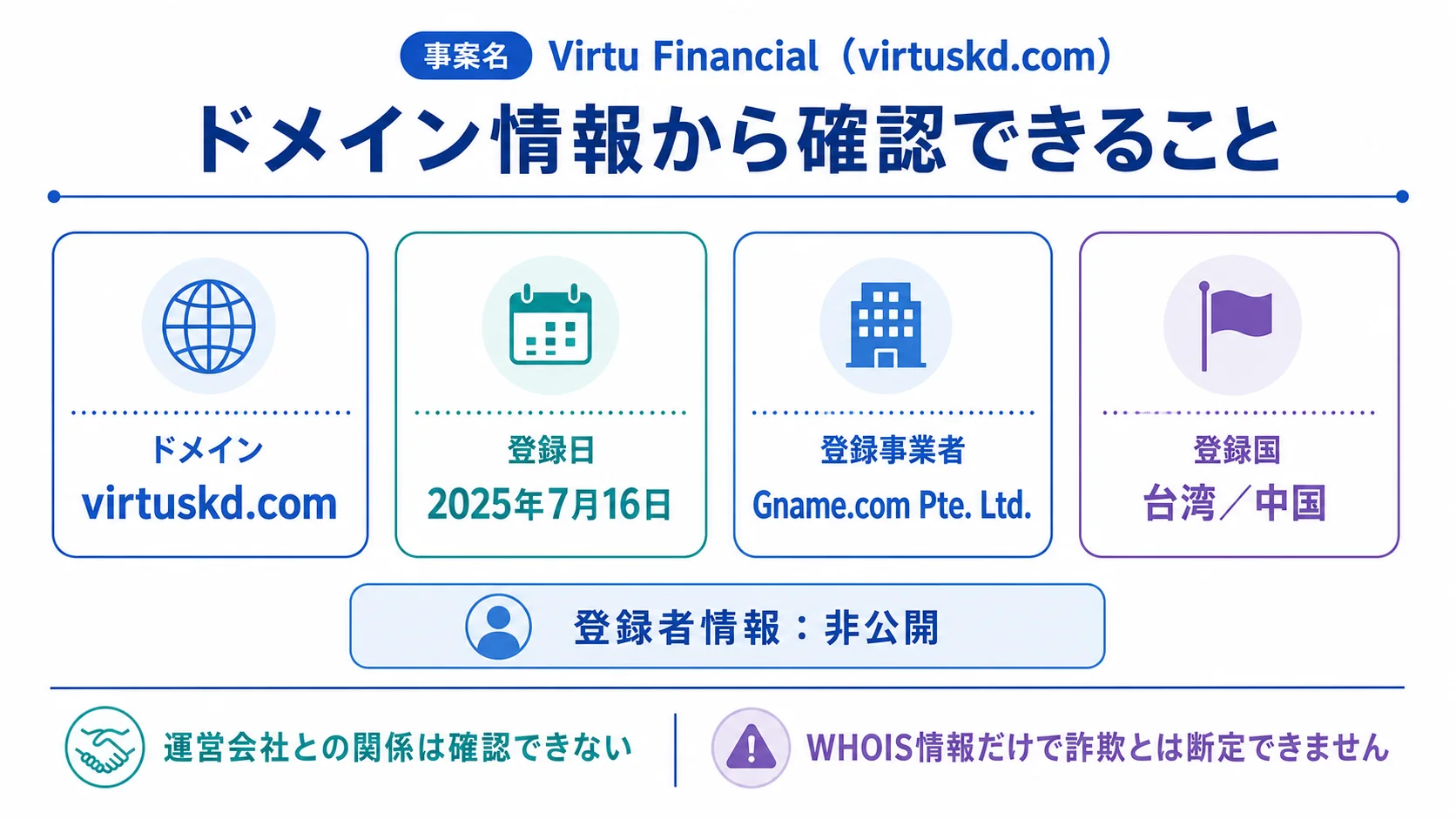 事案名 Virtu Financial（virtuskd.com）

ドメイン情報から確認できること

ドメイン
virtuskd.com

登録日
2025年7月16日

登録事業者
Gname.com Pte. Ltd.

登録国
台湾／中国

登録者情報：非公開

運営会社との関係は確認できない

WHOIS情報だけで詐欺とは断定できません